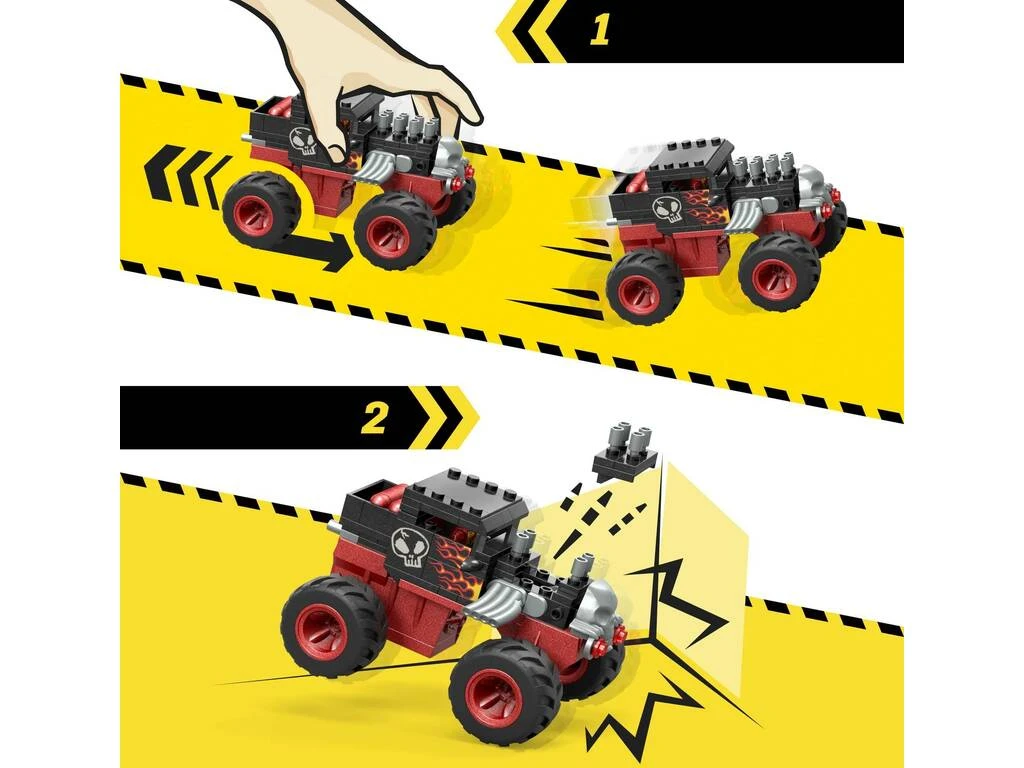 1

2